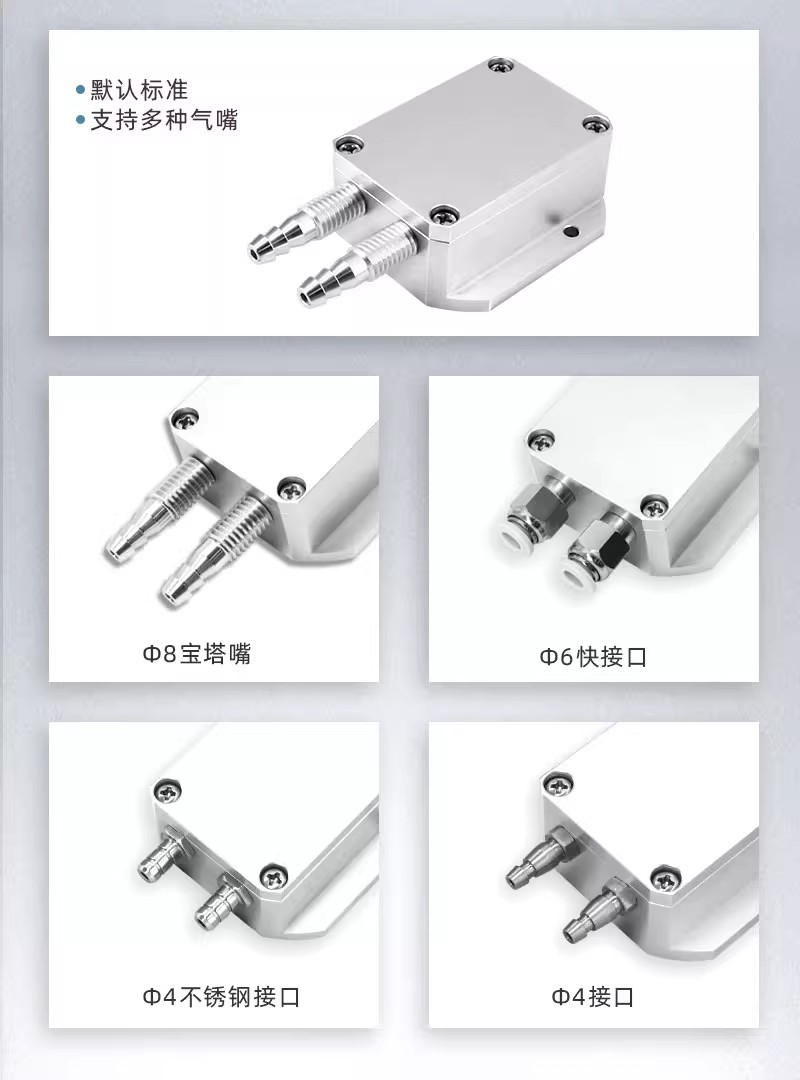 • 默认标准
• 支持多种气嘴

Φ8宝塔嘴

Φ6快接口

Φ4不锈钢接口

Φ4接口